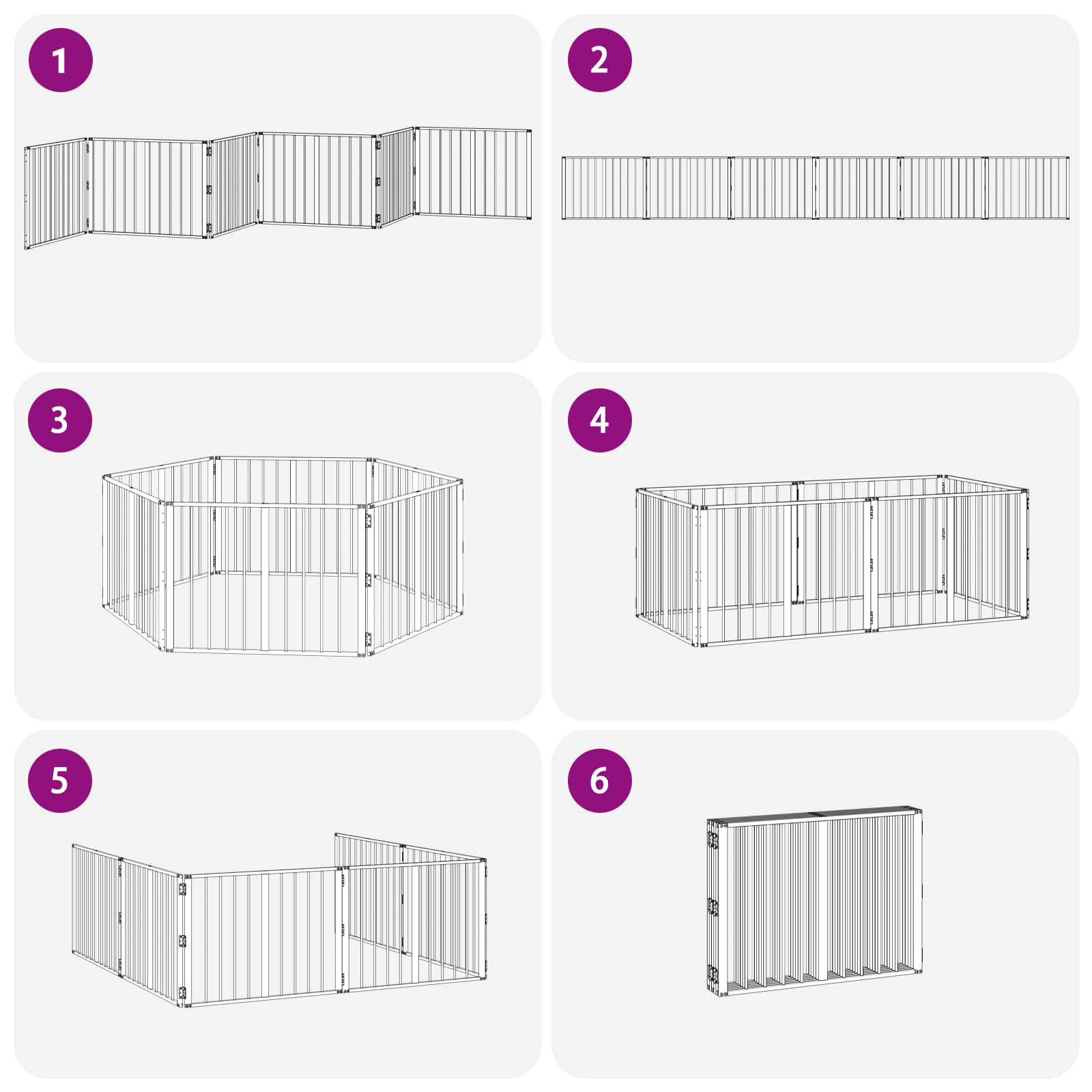 1

2

3

4

5

6