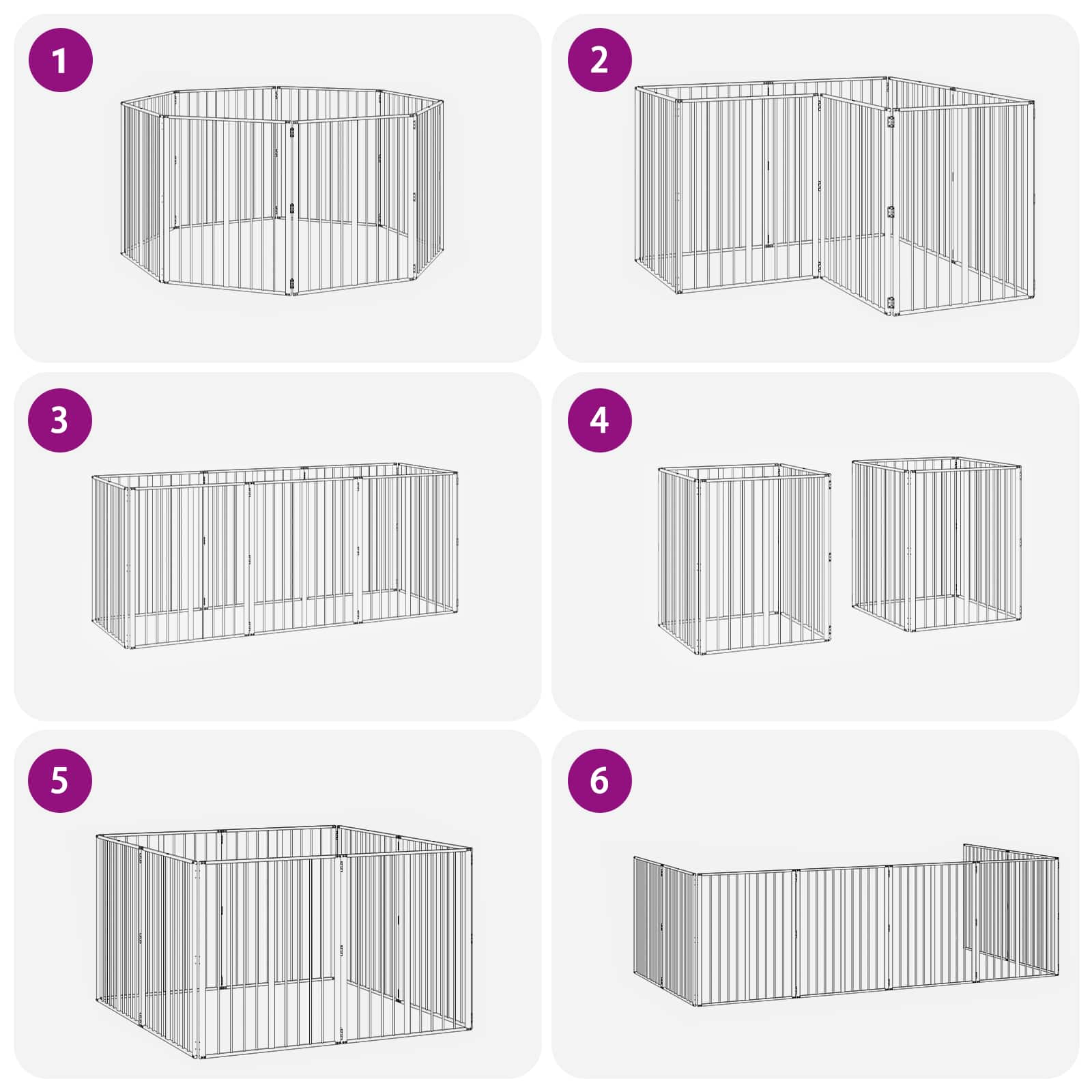 1

2

3

4

5

6