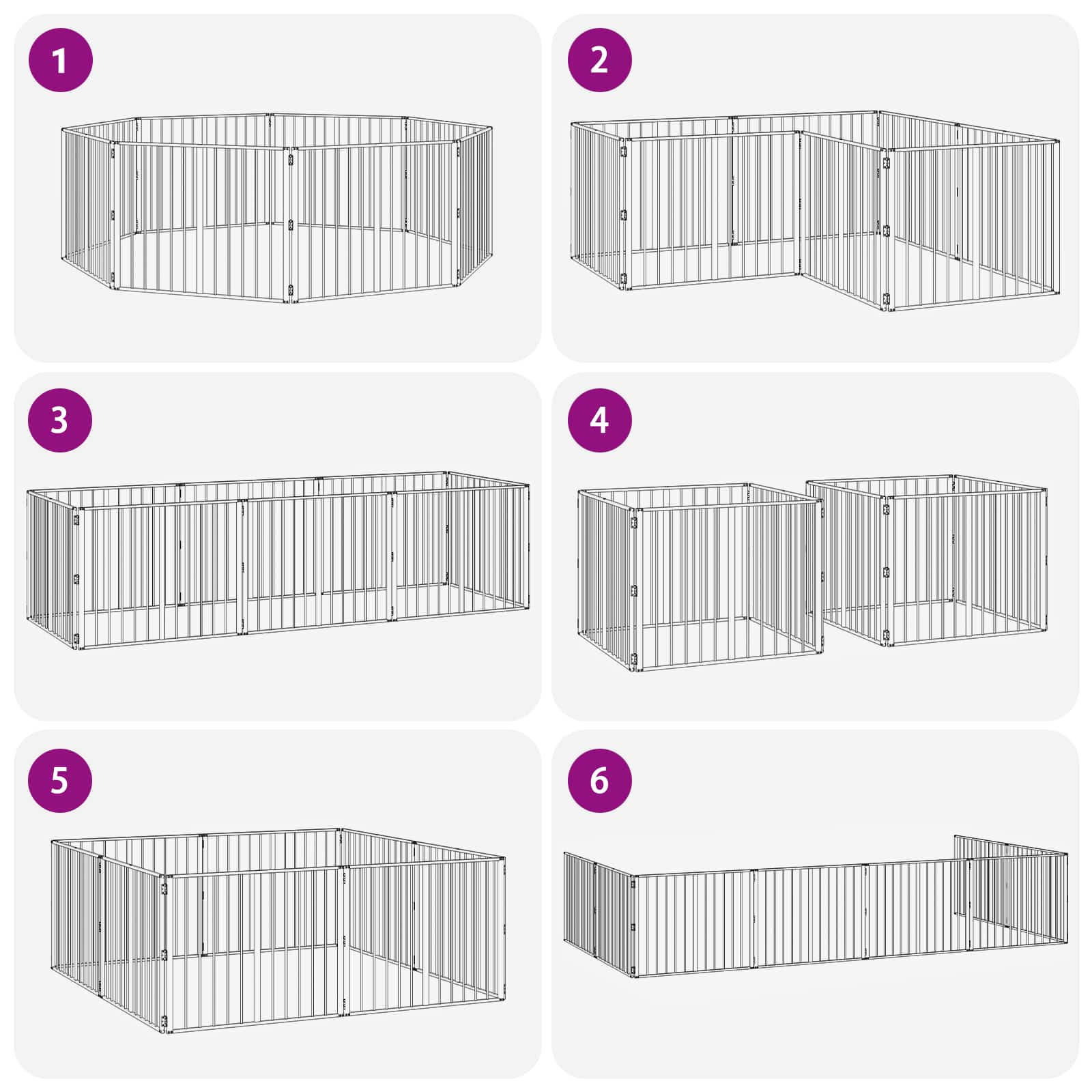 1

2

3

4

5

6