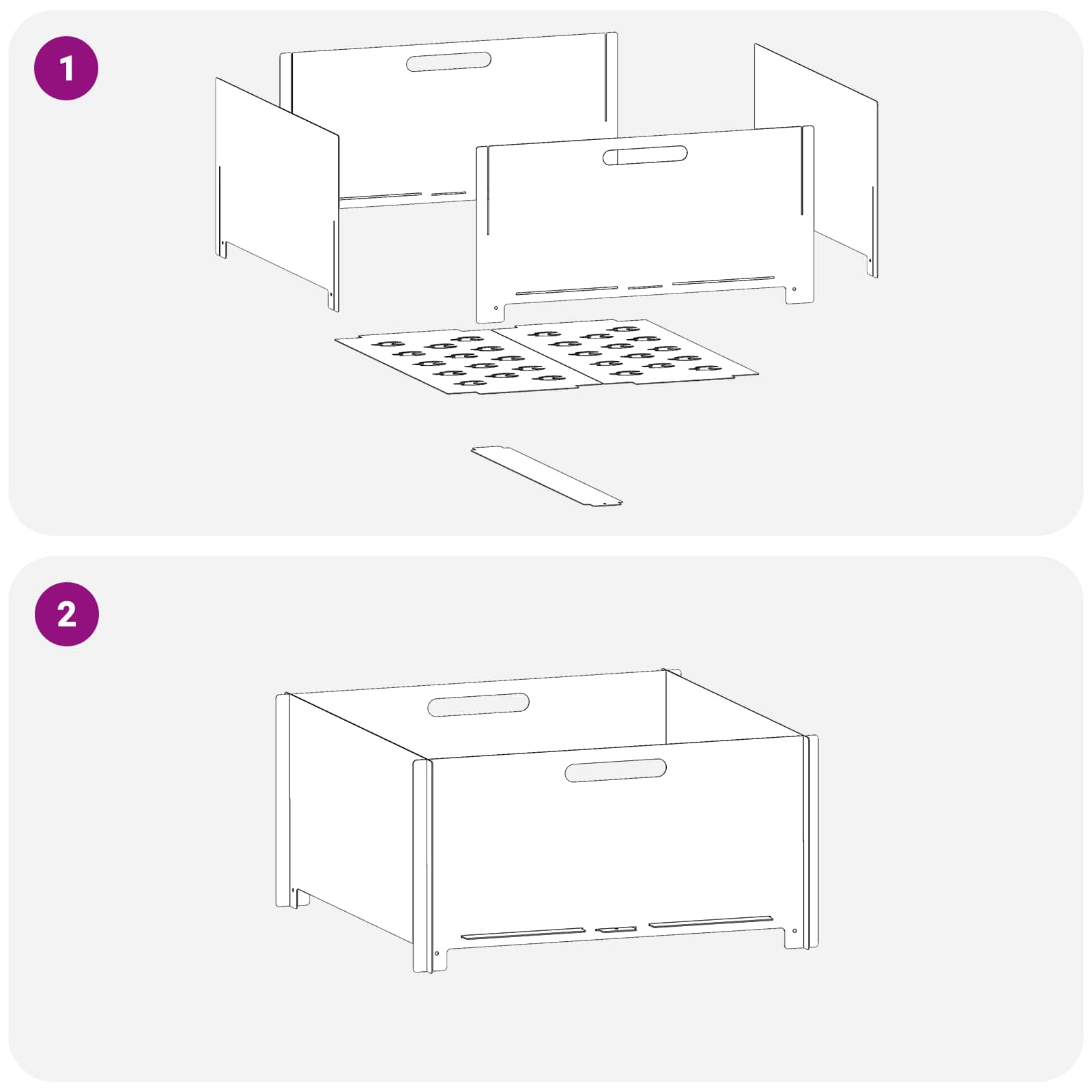 1

2