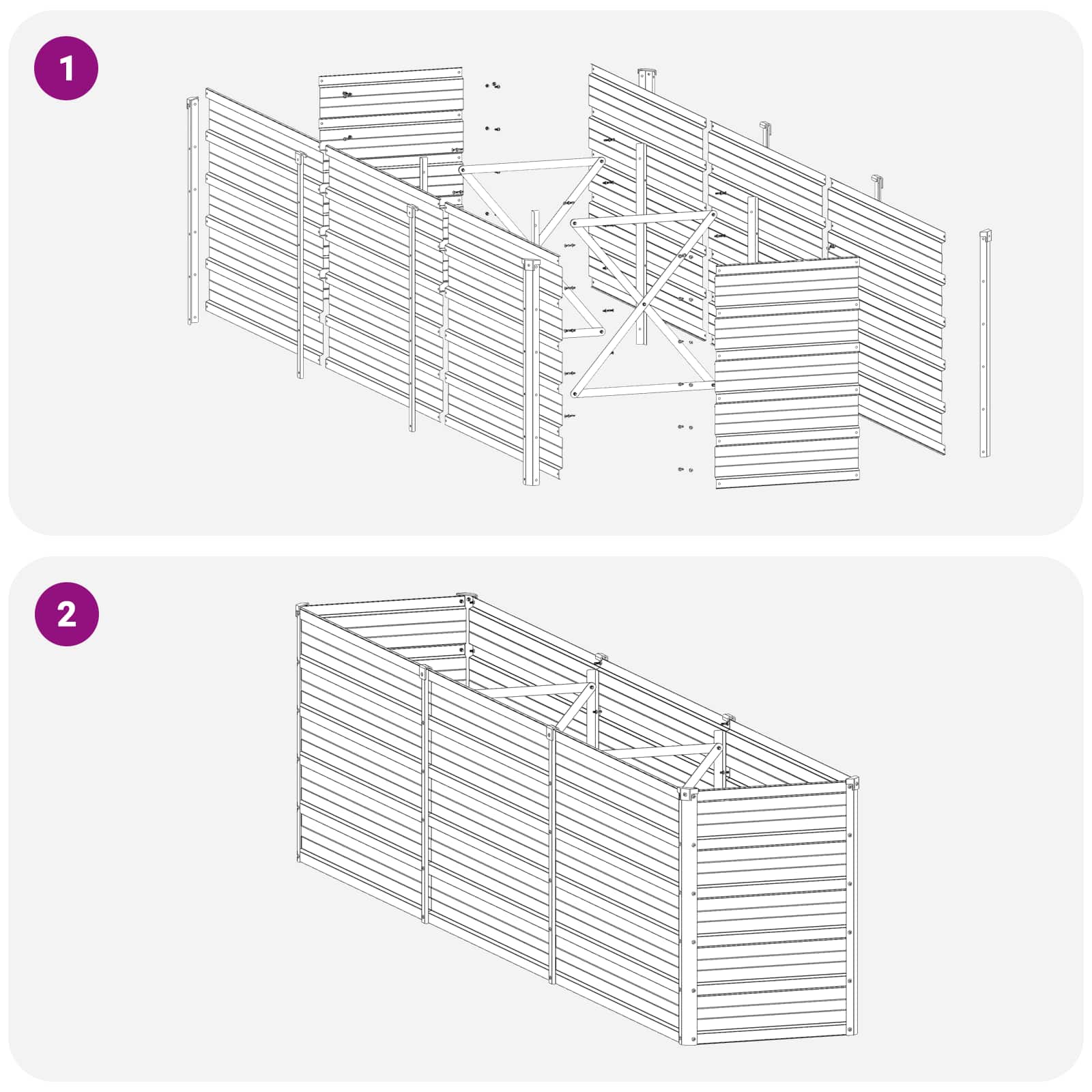 1

2