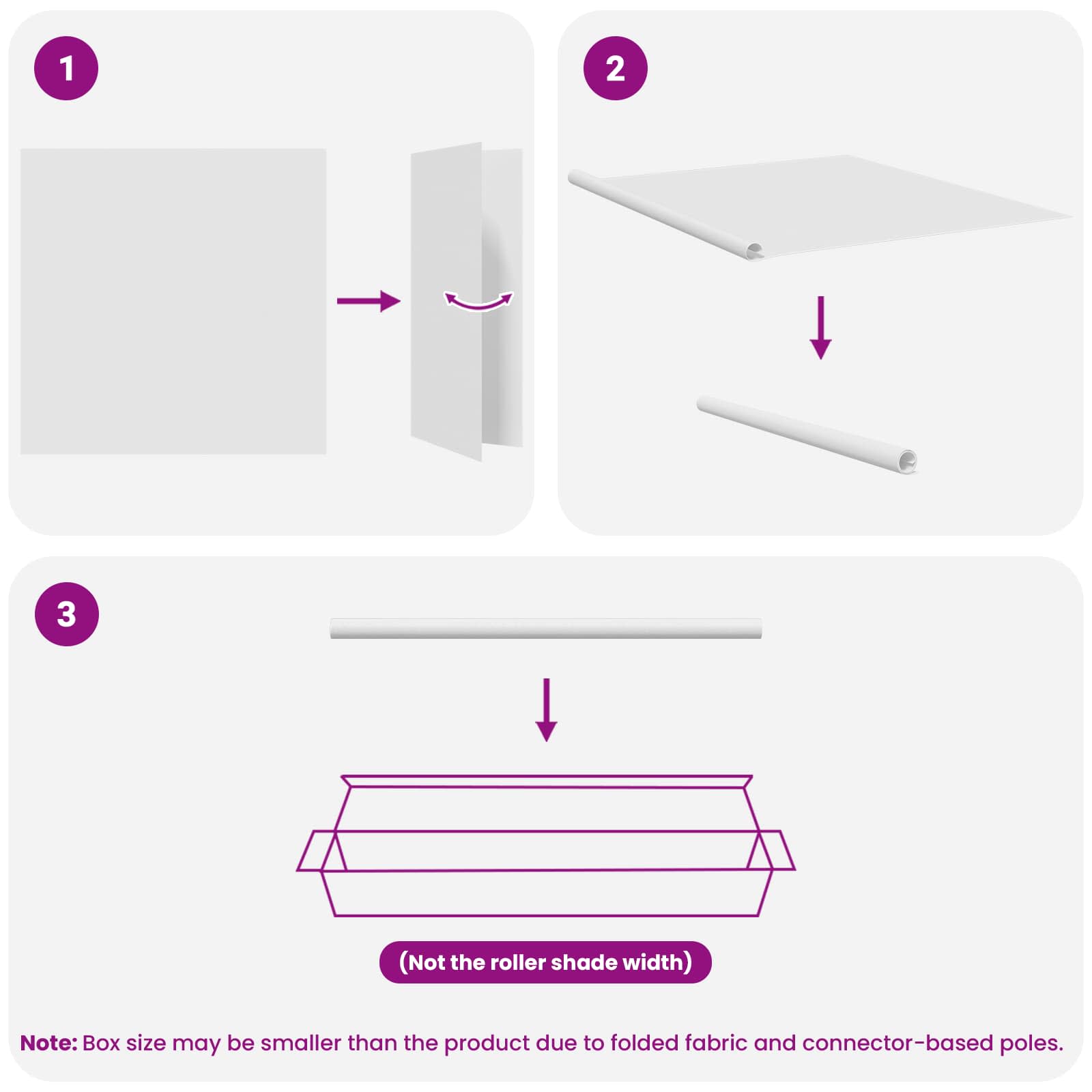 1

2

3

(Not the roller shade width)

Note: Box size may be smaller than the product due to folded fabric and connector-based poles.