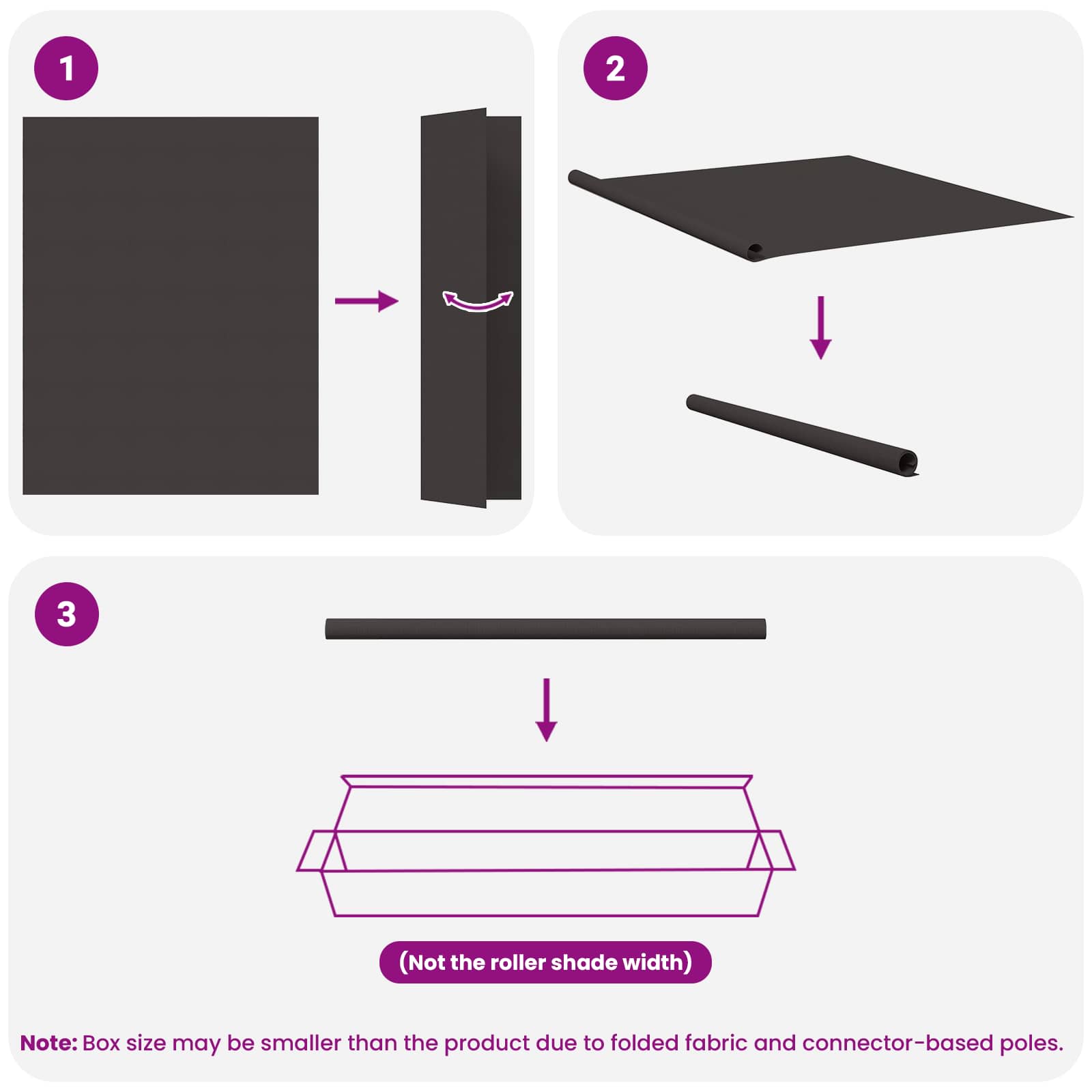 1

2

3

(Not the roller shade width)

Note: Box size may be smaller than the product due to folded fabric and connector-based poles.