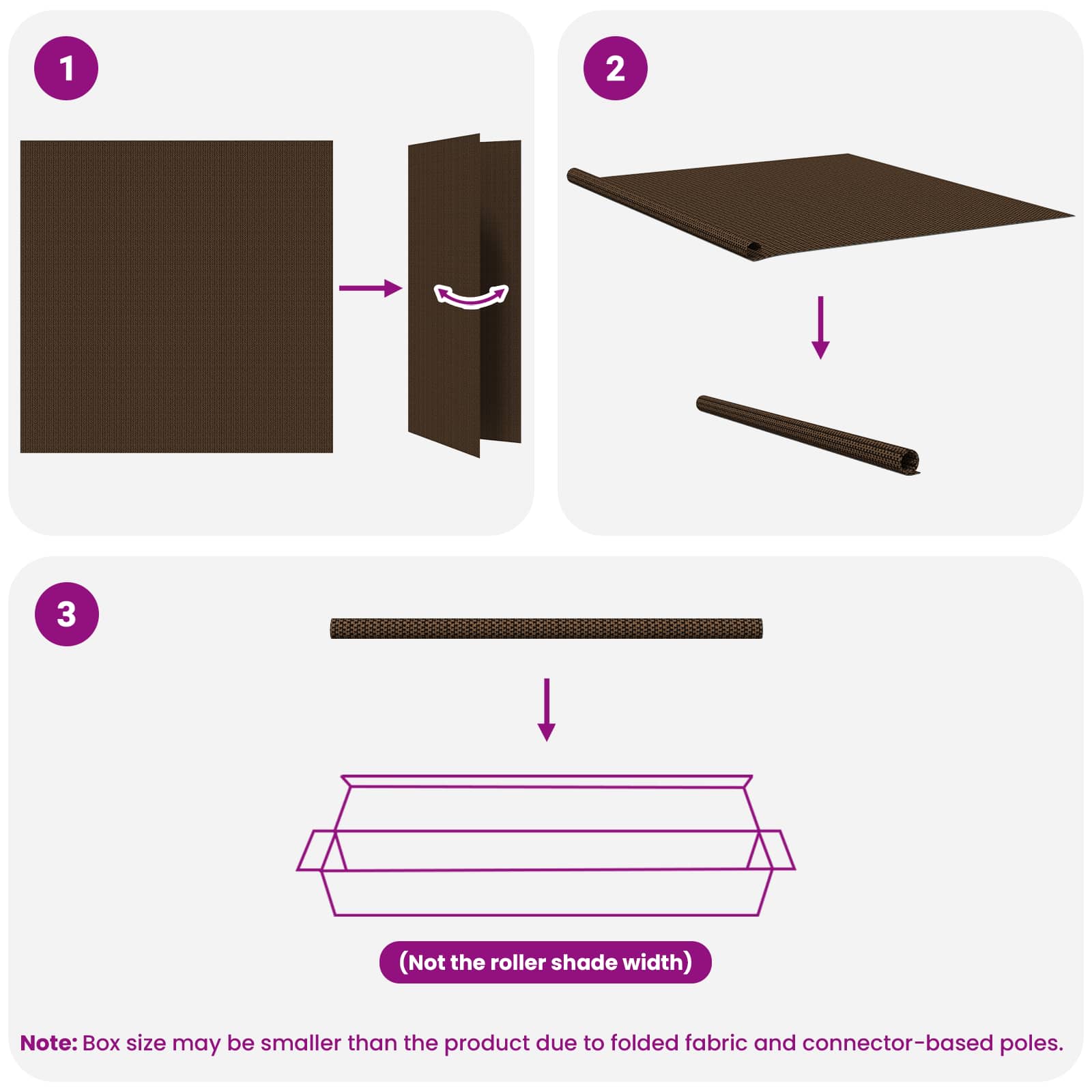 1

2

3

(Not the roller shade width)

Note: Box size may be smaller than the product due to folded fabric and connector-based poles.