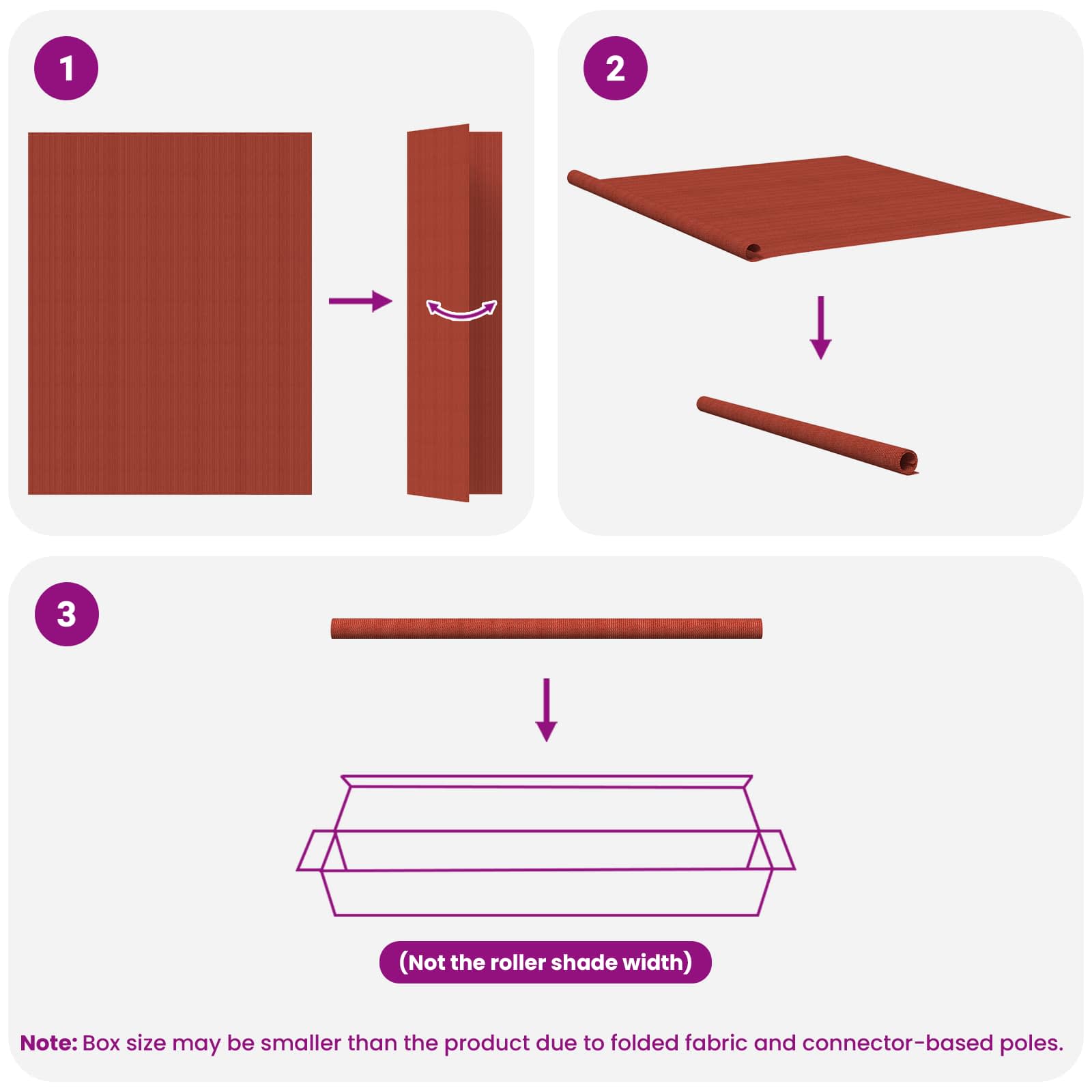 1

2

3

(Not the roller shade width)

Note: Box size may be smaller than the product due to folded fabric and connector-based poles.